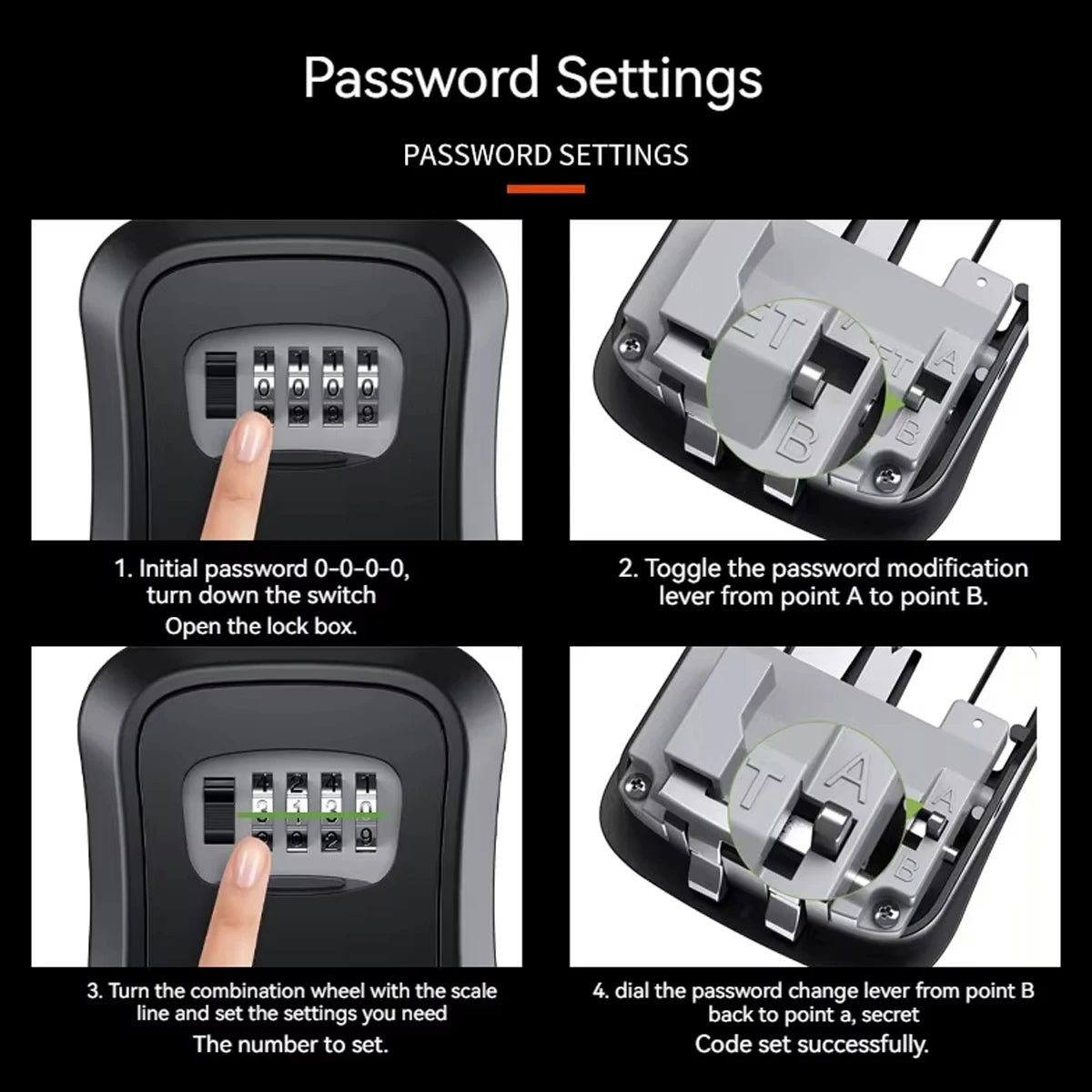 Password Settings

PASSWORD SETTINGS

1. Initial password 0-0-0-0, turn down the switch
Open the lock box.

2. Toggle the password modification lever from point A to point B.

3. Turn the combination wheel with the scale line and set the settings you need
The number to set.

4. dial the password change lever from point B back to point a, secret
Code set successfully.